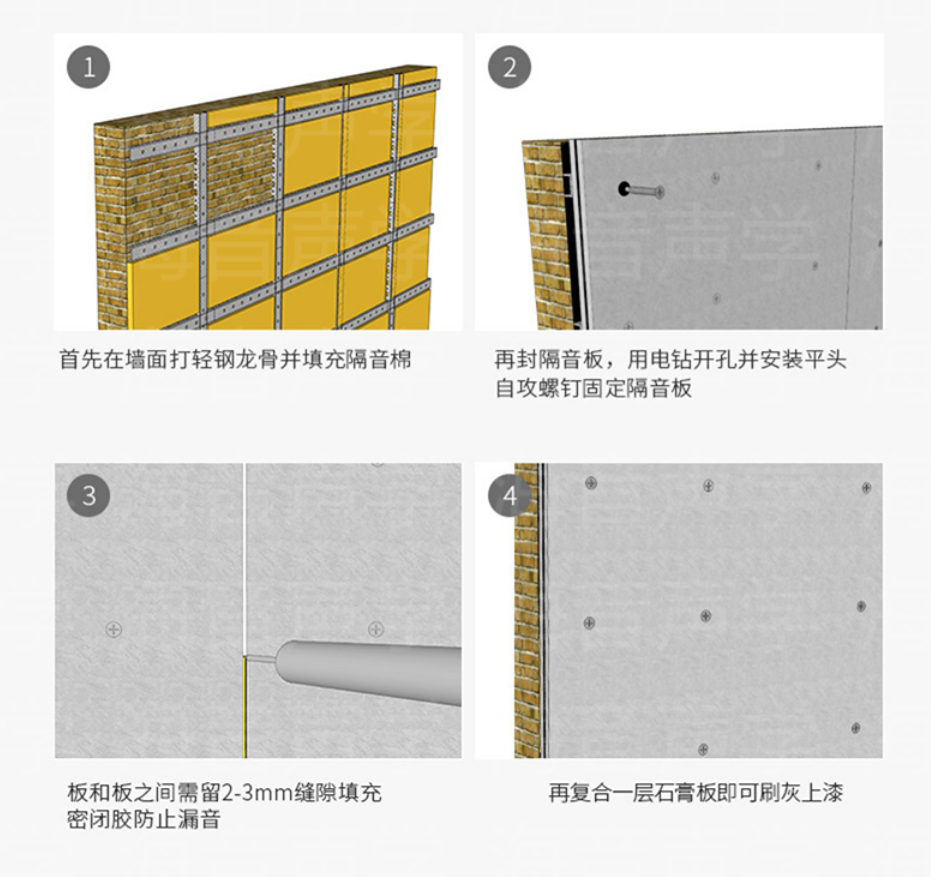 1

首先在墙面打轻钢龙骨并填充隔音棉

2

再封隔音板，用电钻开孔并安装平头自攻螺钉固定隔音板

3

板和板之间需留2-3mm缝隙填充密闭胶防止漏音

4

再复合一层石膏板即可刷灰上漆